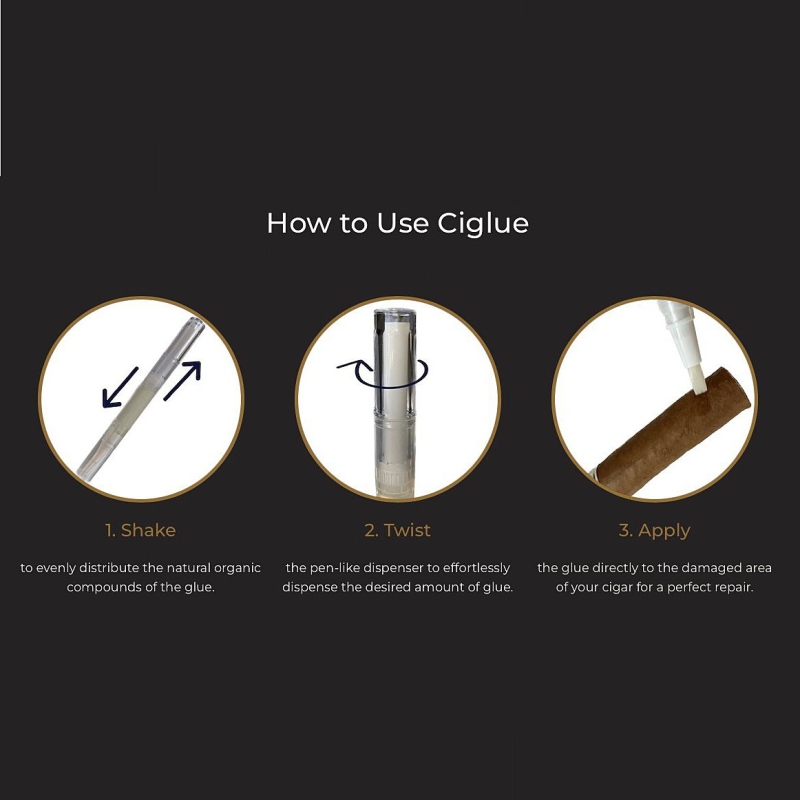 How to Use Ciglue

1. Shake

to evenly distribute the natural organic compounds of the glue.

2. Twist

the pen-like dispenser to effortlessly dispense the desired amount of glue.

3. Apply

the glue directly to the damaged area of your cigar for a perfect repair.